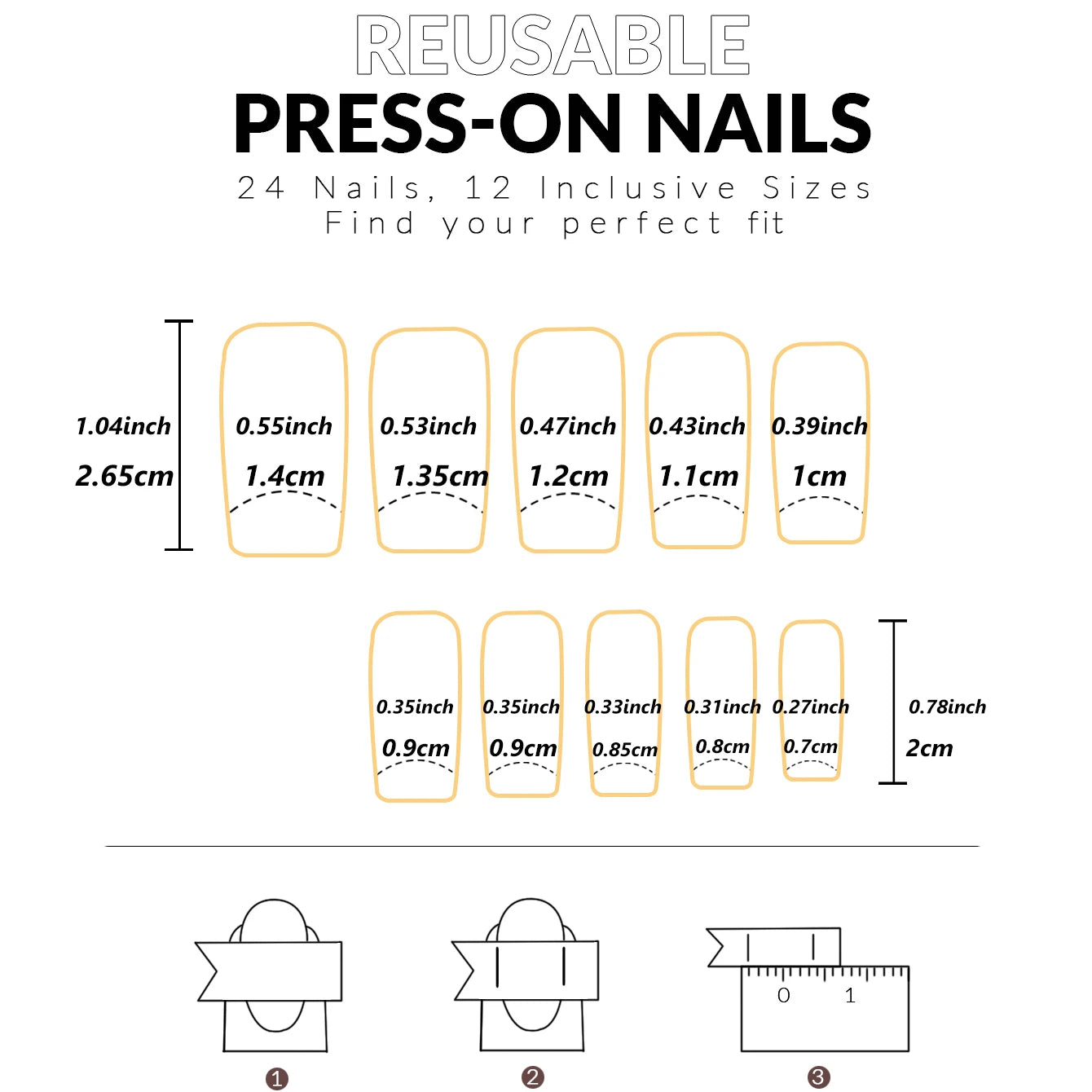 REUSABLE
PRESS-ON NAILS
24 Nails, 12 Inclusive Sizes
Find your perfect fit

1.04inch
2.65cm

0.55inch
1.4cm

0.53inch
1.35cm

0.47inch
1.2cm

0.43inch
1.1cm

0.39inch
1cm

0.35inch
0.9cm

0.35inch
0.9cm

0.33inch
0.85cm

0.31inch
0.8cm

0.27inch
0.7cm

0.78inch
2cm

0 1

❶ ❷ ❸