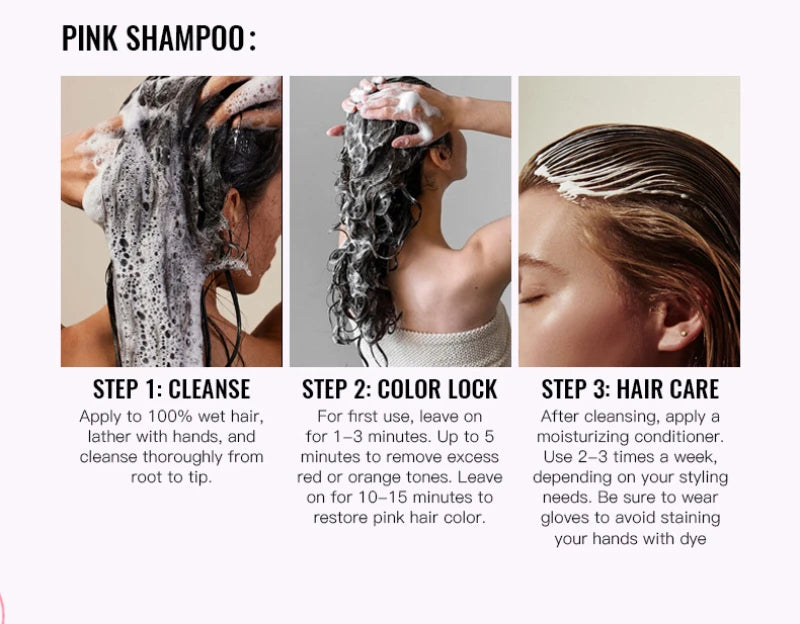 PINK SHAMPOO:

STEP 1: CLEANSE
Apply to 100% wet hair, lather with hands, and cleanse thoroughly from root to tip.

STEP 2: COLOR LOCK
For first use, leave on for 1–3 minutes. Up to 5 minutes to remove excess red or orange tones. Leave on for 10–15 minutes to restore pink hair color.

STEP 3: HAIR CARE
After cleansing, apply a moisturizing conditioner. Use 2–3 times a week, depending on your styling needs. Be sure to wear gloves to avoid staining your hands with dye