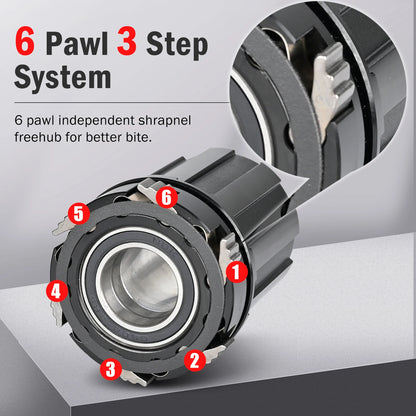 6 Pawl 3 Step System

6 pawl independent shrapnel freehub for better bite.

6

5

1

4

2

3