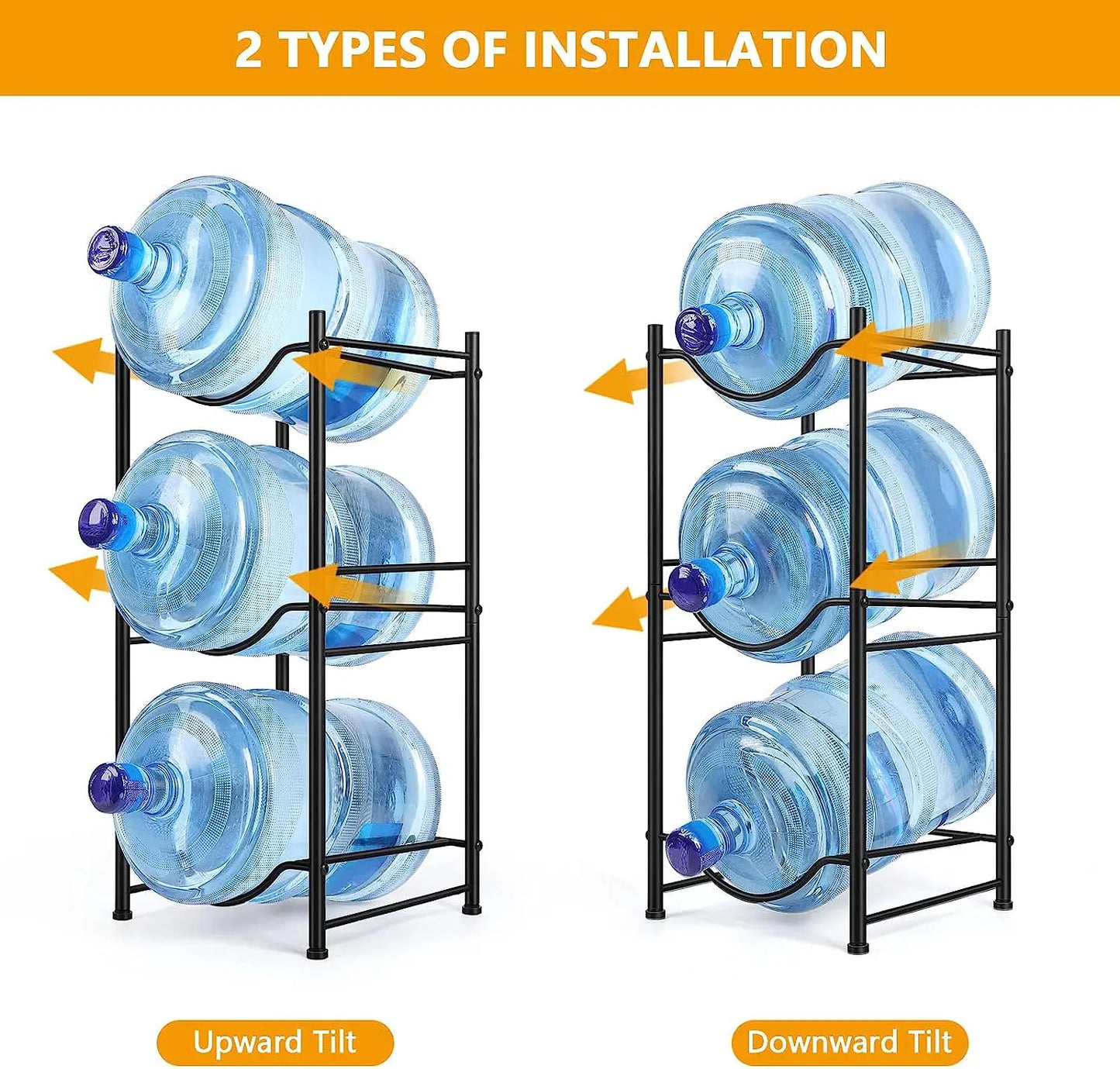 2 TYPES OF INSTALLATION

Upward Tilt

Downward Tilt