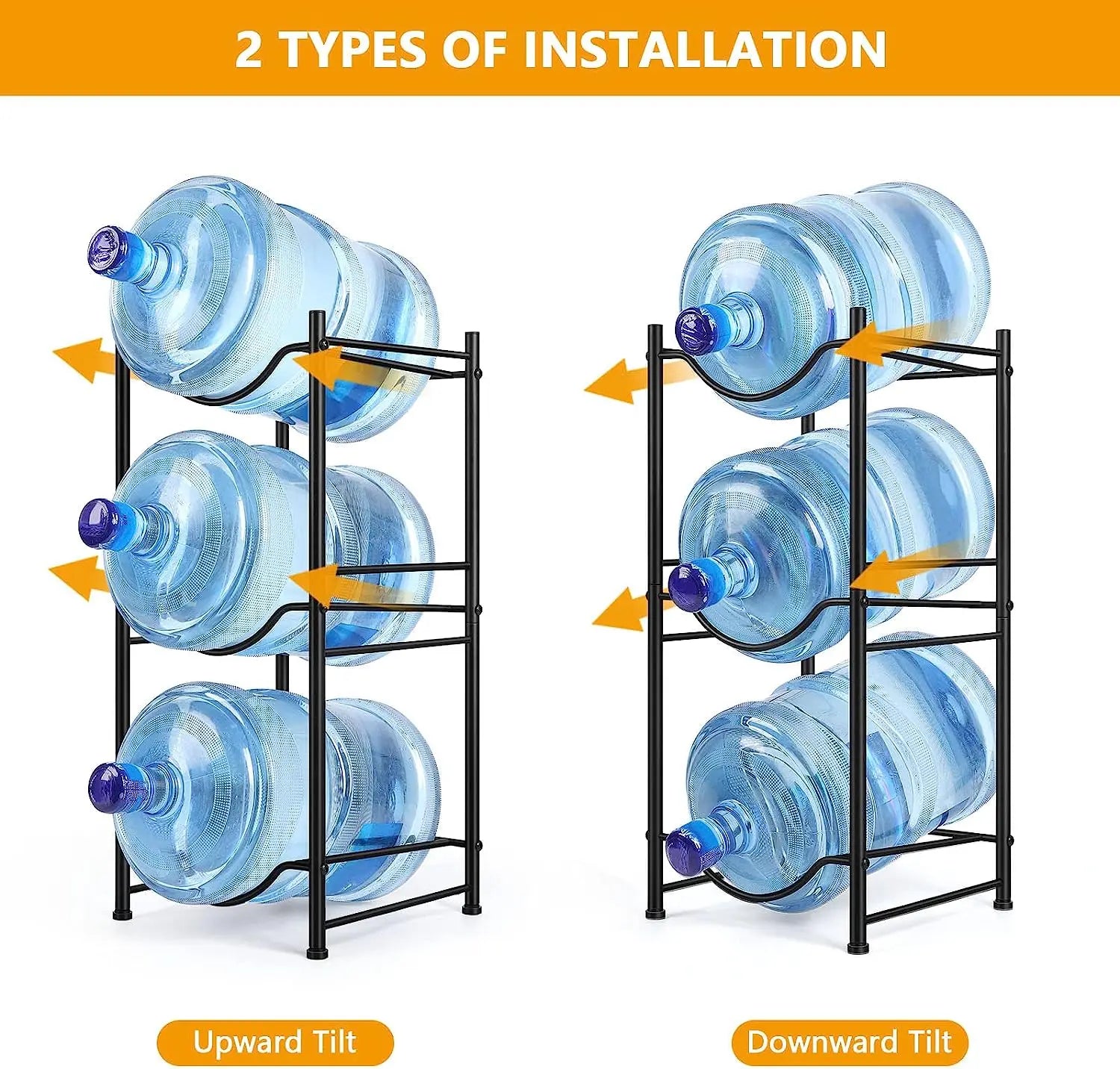 2 TYPES OF INSTALLATION

Upward Tilt

Downward Tilt