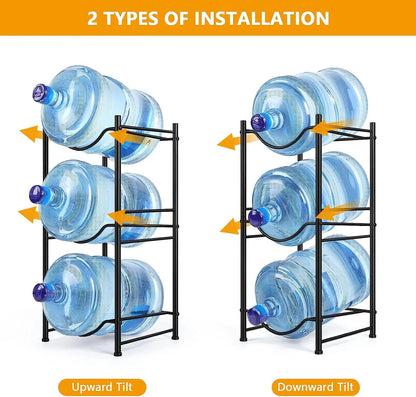 2 TYPES OF INSTALLATION

Upward Tilt

Downward Tilt