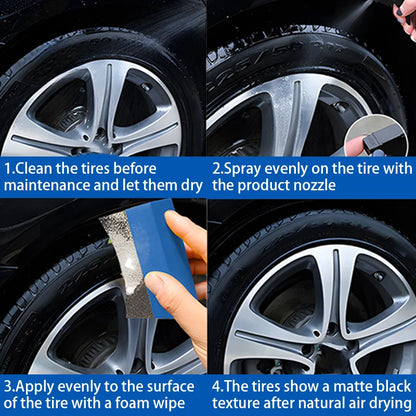 1.Clean the tires before maintenance and let them dry

2.Spray evenly on the tire with the product nozzle

3.Apply evenly to the surface of the tire with a foam wipe

4.The tires show a matte black texture after natural air drying