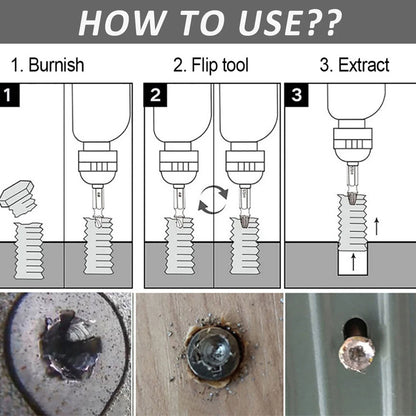 HOW TO USE??

1. Burnish

2. Flip tool

3. Extract

1

2

3