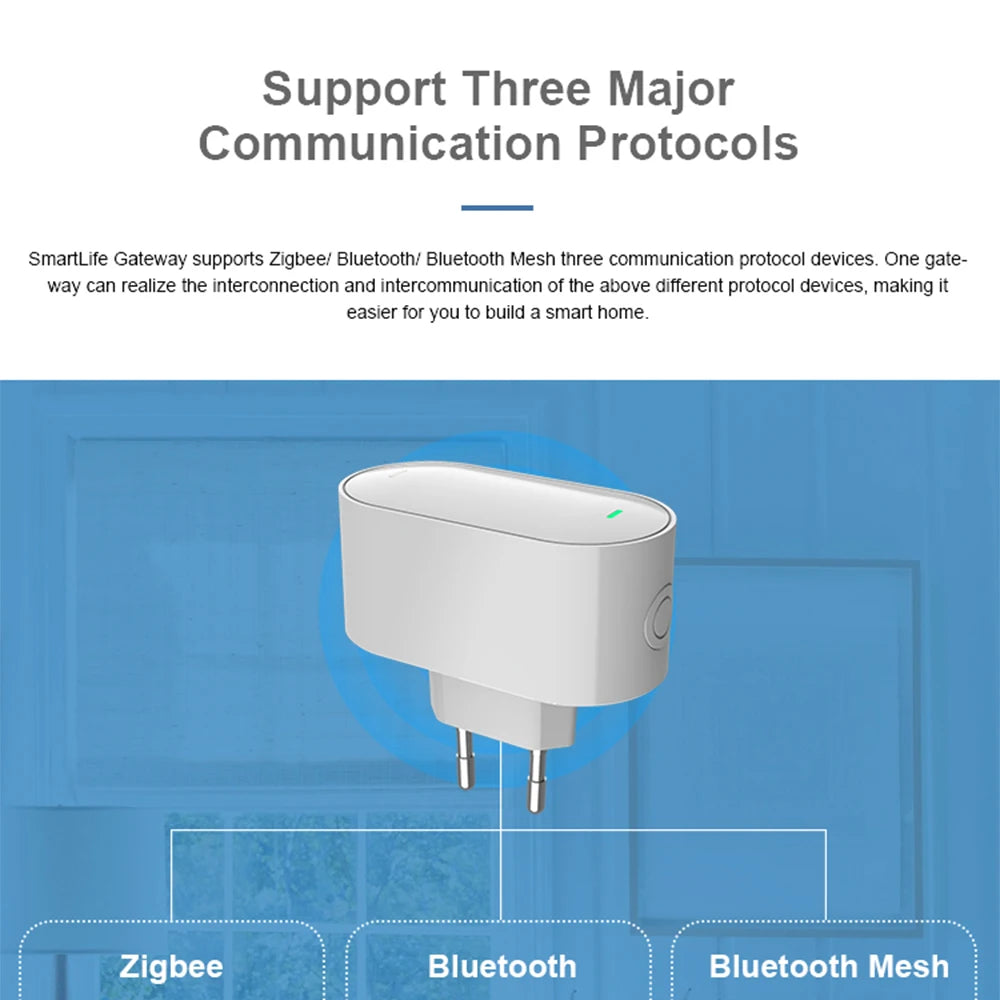 Support Three Major Communication Protocols

SmartLife Gateway supports Zigbee/ Bluetooth/ Bluetooth Mesh three communication protocol devices. One gateway can realize the interconnection and intercommunication of the above different protocol devices, making it easier for you to build a smart home.

Zigbee

Bluetooth

Bluetooth Mesh