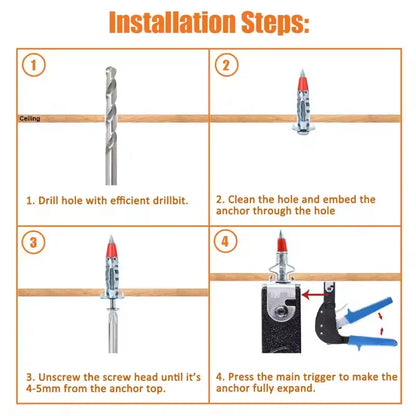 Installation Steps:

1

Ceiling

1. Drill hole with efficient drillbit.

2

2. Clean the hole and embed the anchor through the hole

3

3. Unscrew the screw head until it's 4-5mm from the anchor top.

4

4. Press the main trigger to make the anchor fully expand.