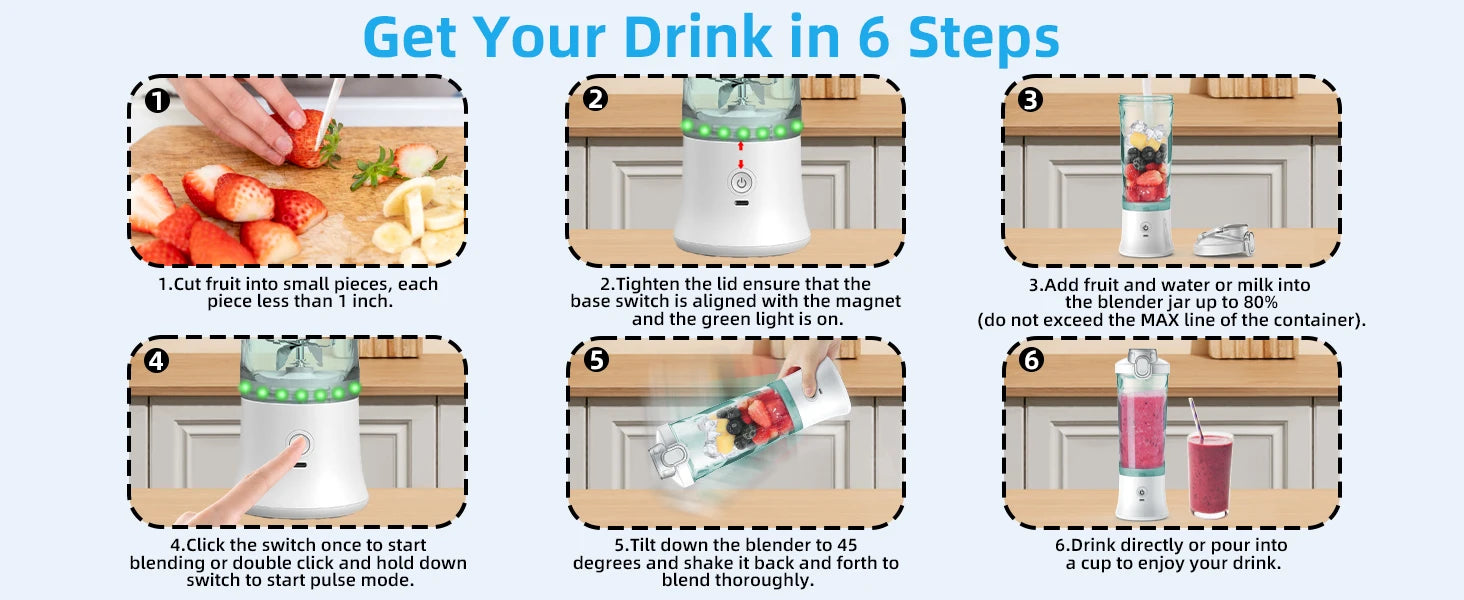 Get Your Drink in 6 Steps

1

1.Cut fruit into small pieces, each piece less than 1 inch.

2

2.Tighten the lid ensure that the base switch is aligned with the magnet and the green light is on.

3

3.Add fruit and water or milk into the blender jar up to 80% (do not exceed the MAX line of the container).

4

4.Click the switch once to start blending or double click and hold down switch to start pulse mode.

5

5.Tilt down the blender to 45 degrees and shake it back and forth to blend thoroughly.

6

6.Drink directly or pour into a cup to enjoy your drink.