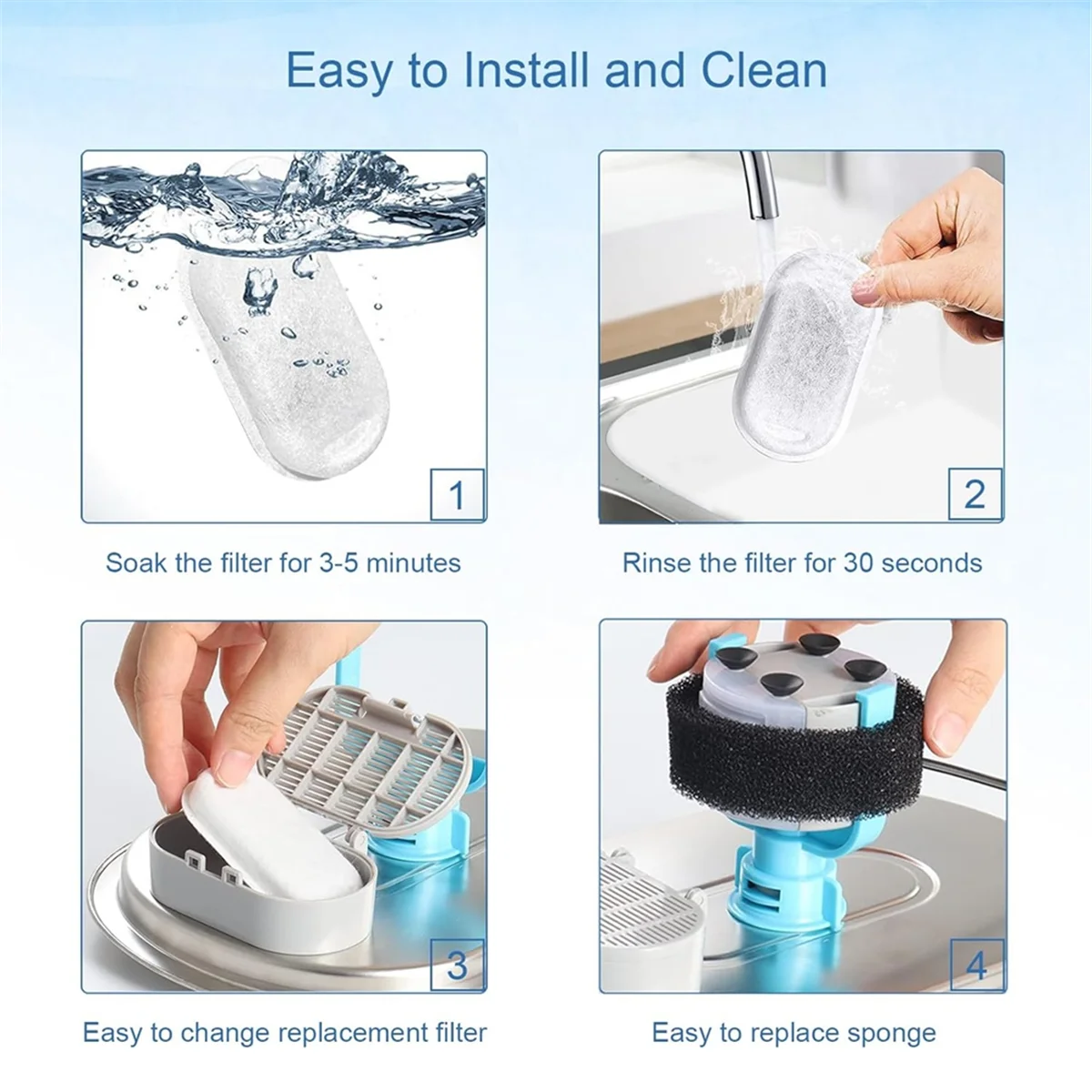 Easy to Install and Clean

1

Soak the filter for 3-5 minutes

2

Rinse the filter for 30 seconds

3

Easy to change replacement filter

4

Easy to replace sponge