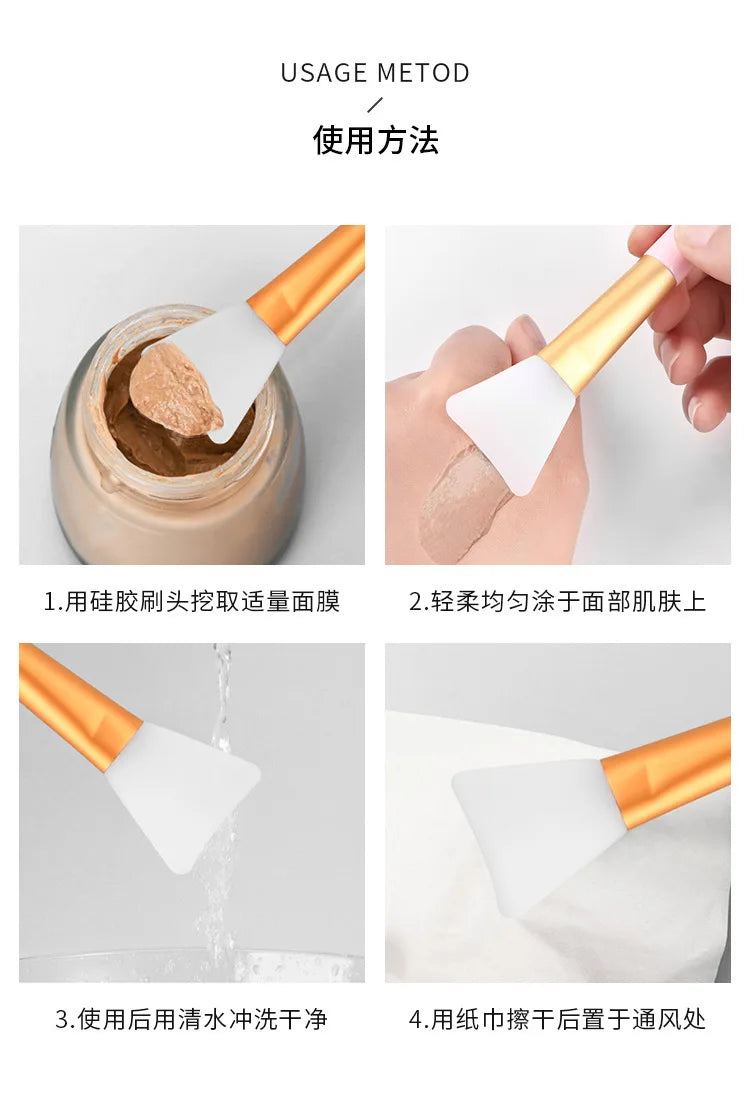 USAGE METOD
/
使用方法

1.用硅胶刷头挖取适量面膜

2.轻柔均匀涂于面部肌肤上

3.使用后用清水冲洗干净

4.用纸巾擦干后置于通风处