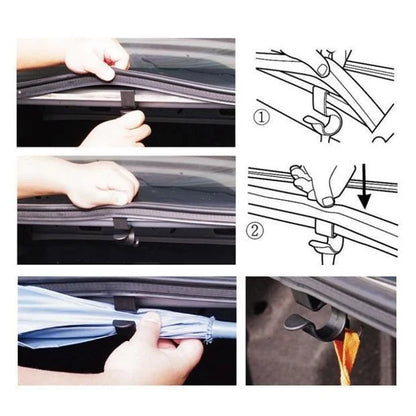 ①

②