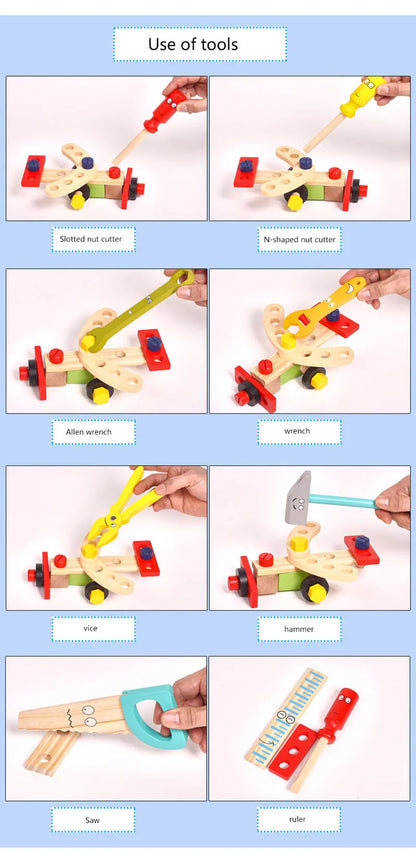 Use of tools

Slotted nut cutter

N-shaped nut cutter

Allen wrench

wrench

vice

hammer

Saw

ruler