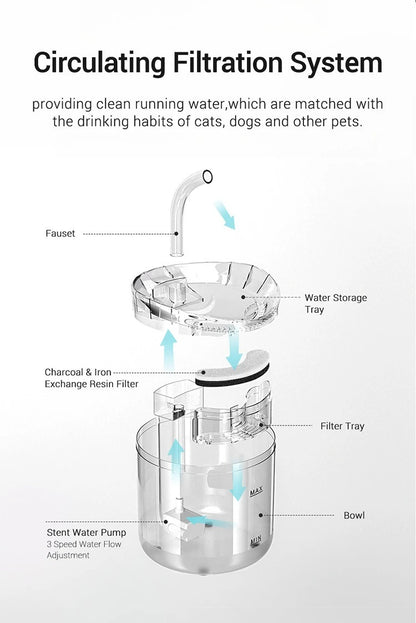 Circulating Filtration System

providing clean running water,which are matched with the drinking habits of cats, dogs and other pets.

Fauset

Water Storage Tray

Charcoal & Iron Exchange Resin Filter

Filter Tray

MAX

Bowl

MIN

Stent Water Pump
3 Speed Water Flow Adjustment