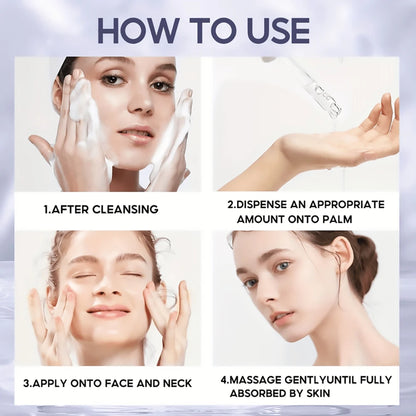 HOW TO USE

1.AFTER CLEANSING

2.DISPENSE AN APPROPRIATE AMOUNT ONTO PALM

3.APPLY ONTO FACE AND NECK

4.MASSAGE GENTLYUNTIL FULLY ABSORBED BY SKIN