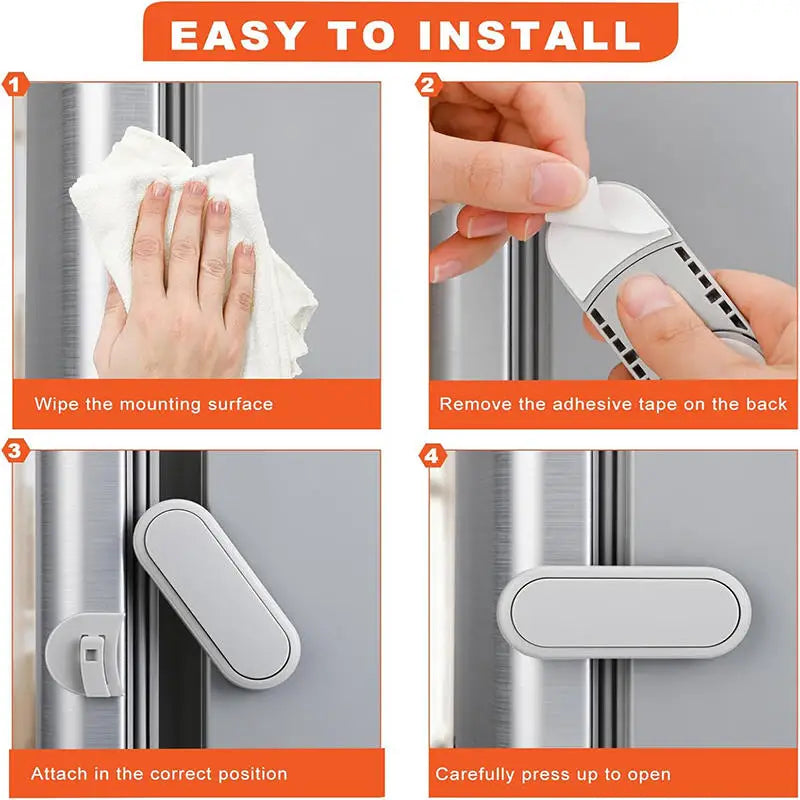 EASY TO INSTALL

1
Wipe the mounting surface

2
Remove the adhesive tape on the back

3
Attach in the correct position

4
Carefully press up to open