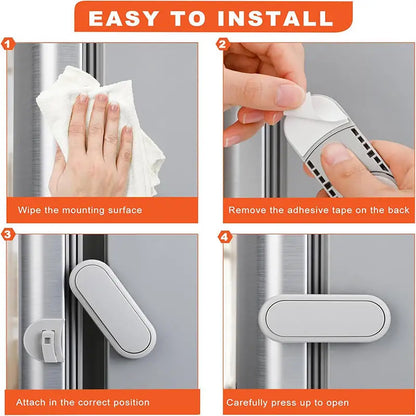 EASY TO INSTALL

1
Wipe the mounting surface

2
Remove the adhesive tape on the back

3
Attach in the correct position

4
Carefully press up to open