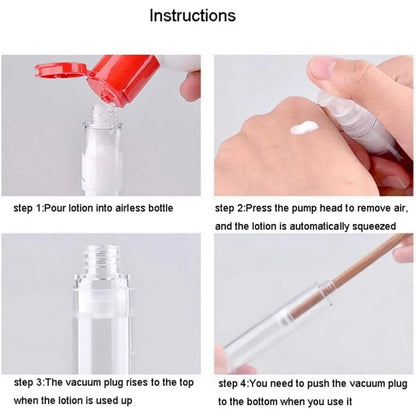 Instructions

step 1:Pour lotion into airless bottle

step 2:Press the pump head to remove air, and the lotion is automatically squeezed

step 3:The vacuum plug rises to the top when the lotion is used up

step 4:You need to push the vacuum plug to the bottom when you use it