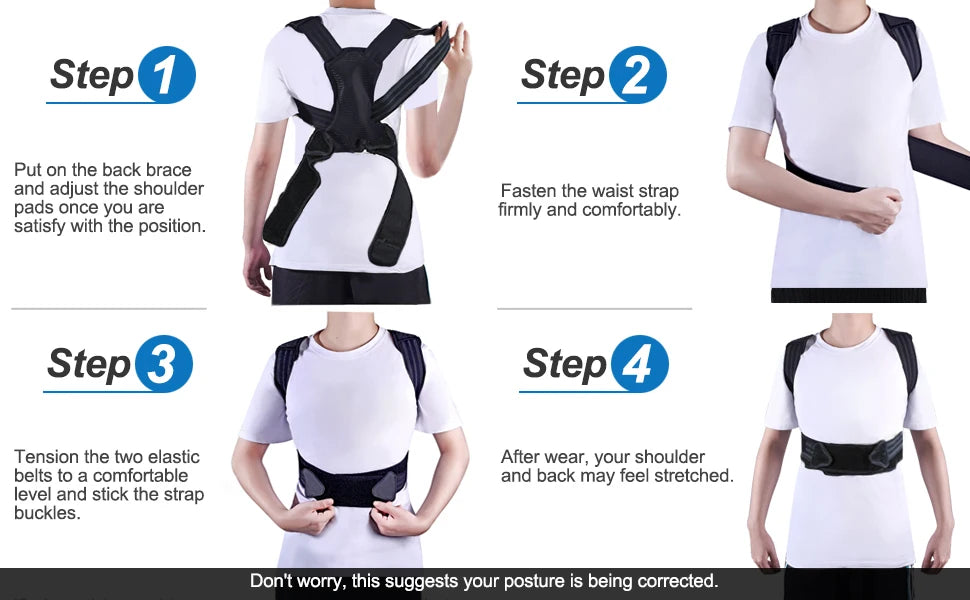 Step 1

Put on the back brace and adjust the shoulder pads once you are satisfy with the position.

Step 2

Fasten the waist strap firmly and comfortably.

Step 3

Tension the two elastic belts to a comfortable level and stick the strap buckles.

Step 4

After wear, your shoulder and back may feel stretched.

Don't worry, this suggests your posture is being corrected.