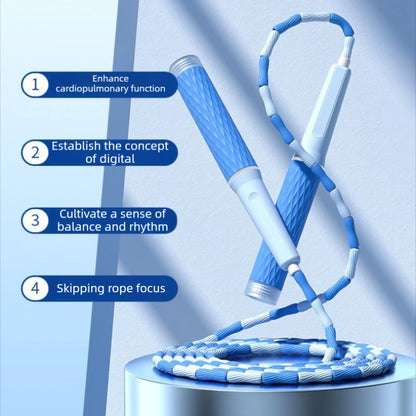 1 Enhance cardiopulmonary function

2 Establish the concept of digital

3 Cultivate a sense of balance and rhythm

4 Skipping rope focus