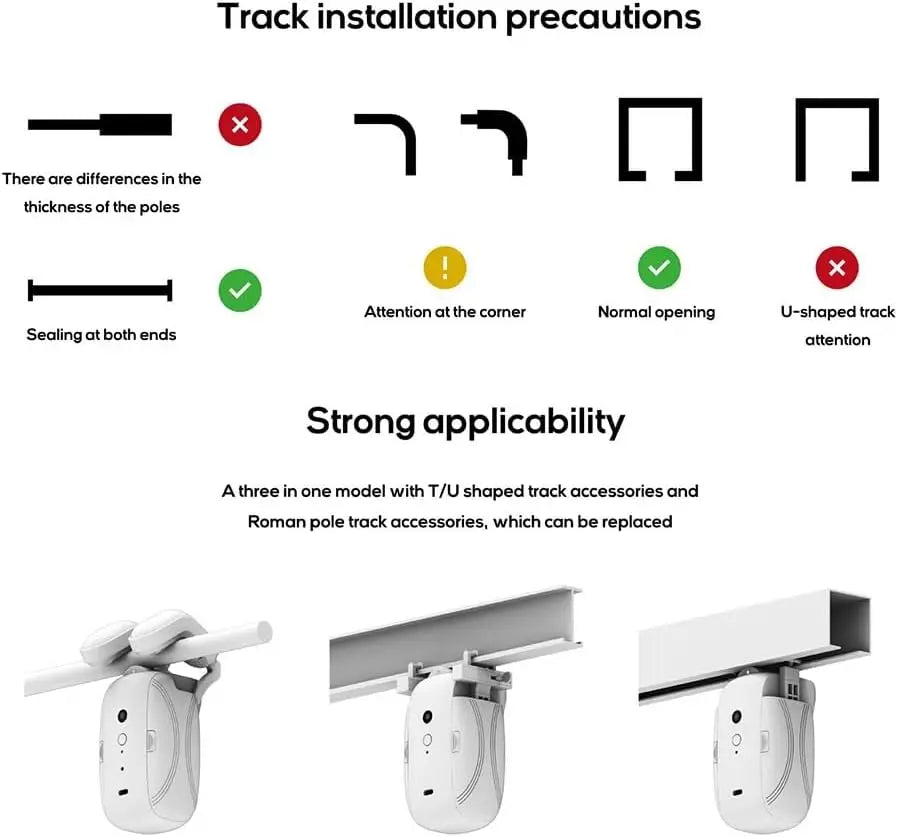 Track installation precautions

There are differences in the thickness of the poles

Sealing at both ends

Attention at the corner

Normal opening

U-shaped track attention

Strong applicability

A three in one model with T/U shaped track accessories and Roman pole track accessories, which can be replaced