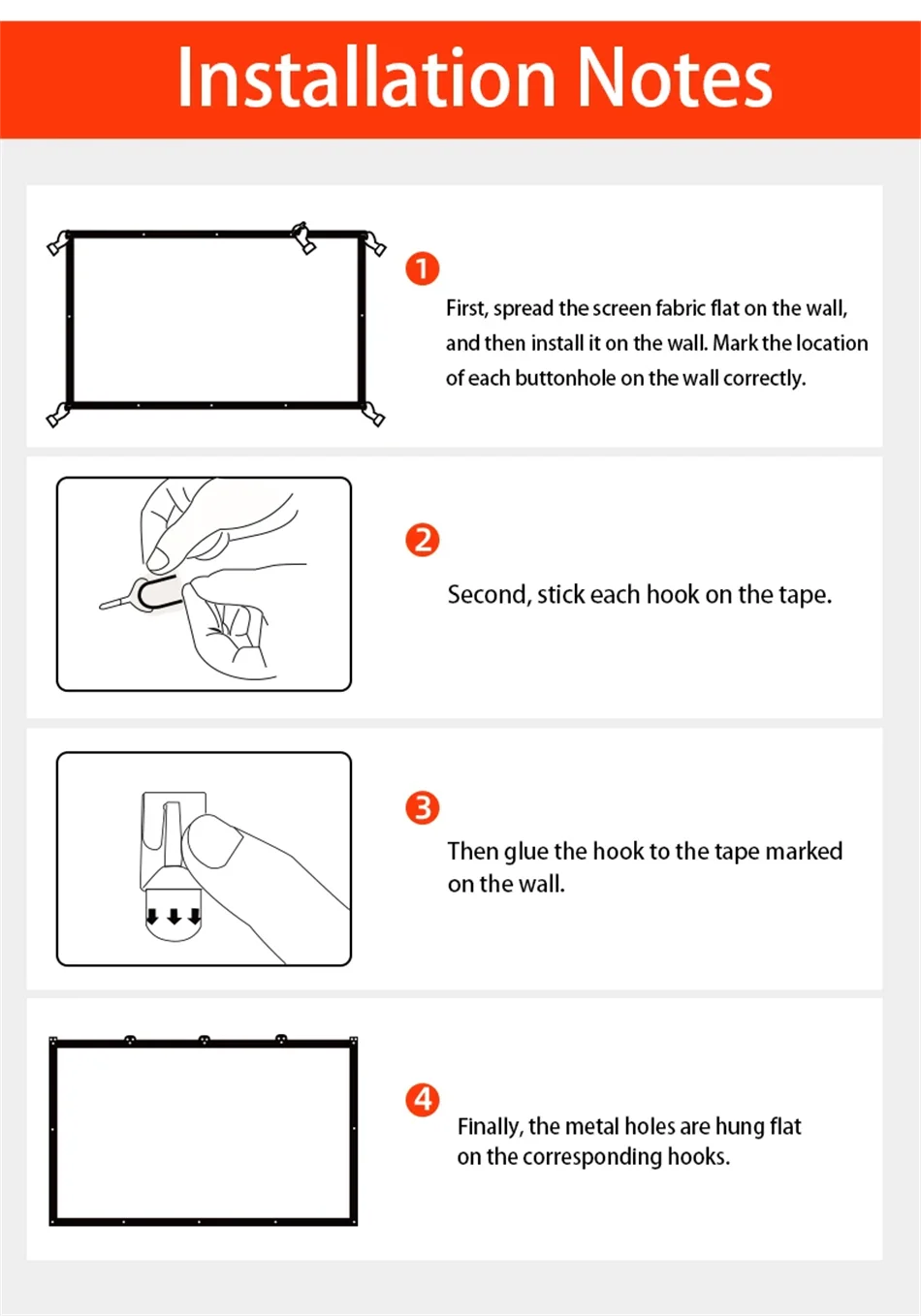 Installation Notes

1

First, spread the screen fabric flat on the wall, and then install it on the wall. Mark the location of each buttonhole on the wall correctly.

2

Second, stick each hook on the tape.

3

Then glue the hook to the tape marked on the wall.

4

Finally, the metal holes are hung flat on the corresponding hooks.