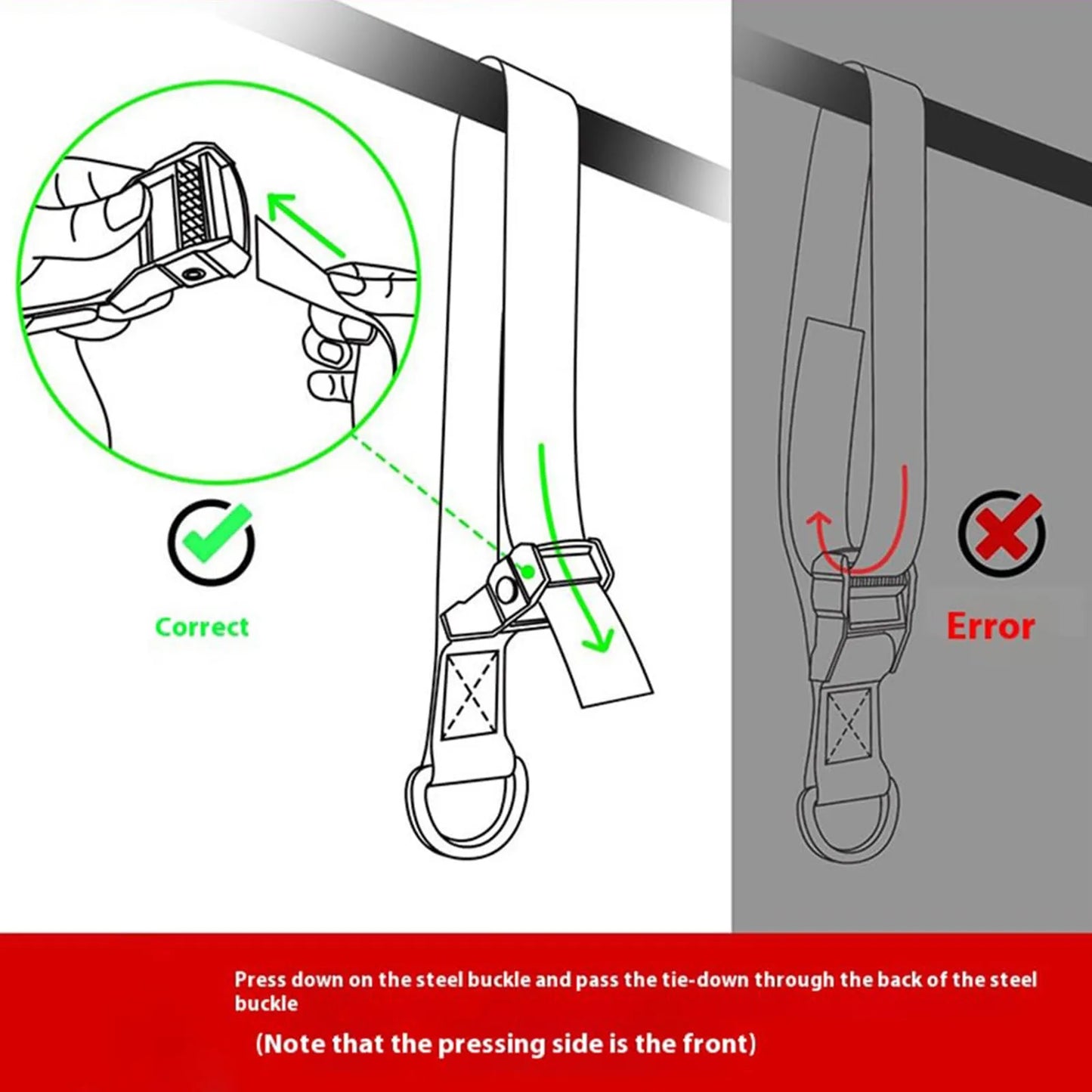 Correct

Error

Press down on the steel buckle and pass the tie-down through the back of the steel buckle

(Note that the pressing side is the front)