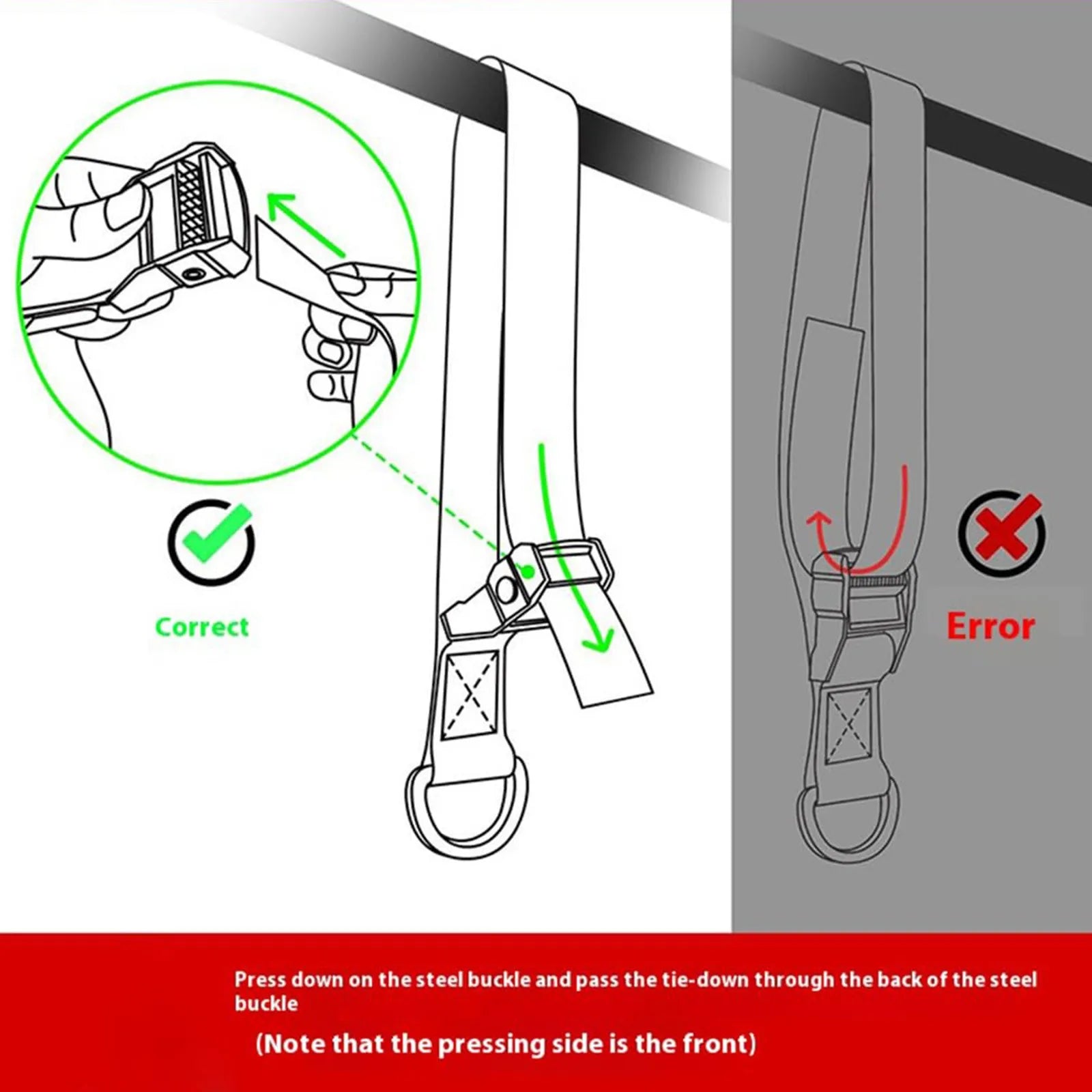 Correct

Error

Press down on the steel buckle and pass the tie-down through the back of the steel buckle

(Note that the pressing side is the front)