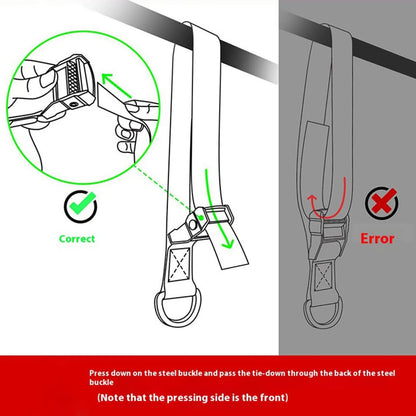 Correct

Error

Press down on the steel buckle and pass the tie-down through the back of the steel buckle

(Note that the pressing side is the front)