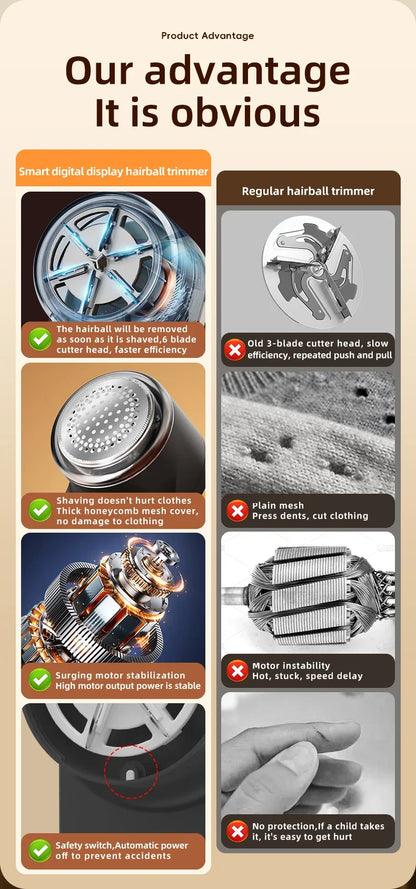 Product Advantage

Our advantage It is obvious

Smart digital display hairball trimmer

The hairball will be removed as soon as it is shaved,6 blade cutter head, faster efficiency

Shaving doesn't hurt clothes Thick honeycomb mesh cover, no damage to clothing

Surging motor stabilization High motor output power is stable

Safety switch,Automatic power off to prevent accidents

Regular hairball trimmer

Old 3-blade cutter head, slow efficiency, repeated push and pull

Plain mesh Press dents, cut clothing

Motor instability Hot, stuck, speed delay

No protection,If a child takes it, it's easy to get hurt