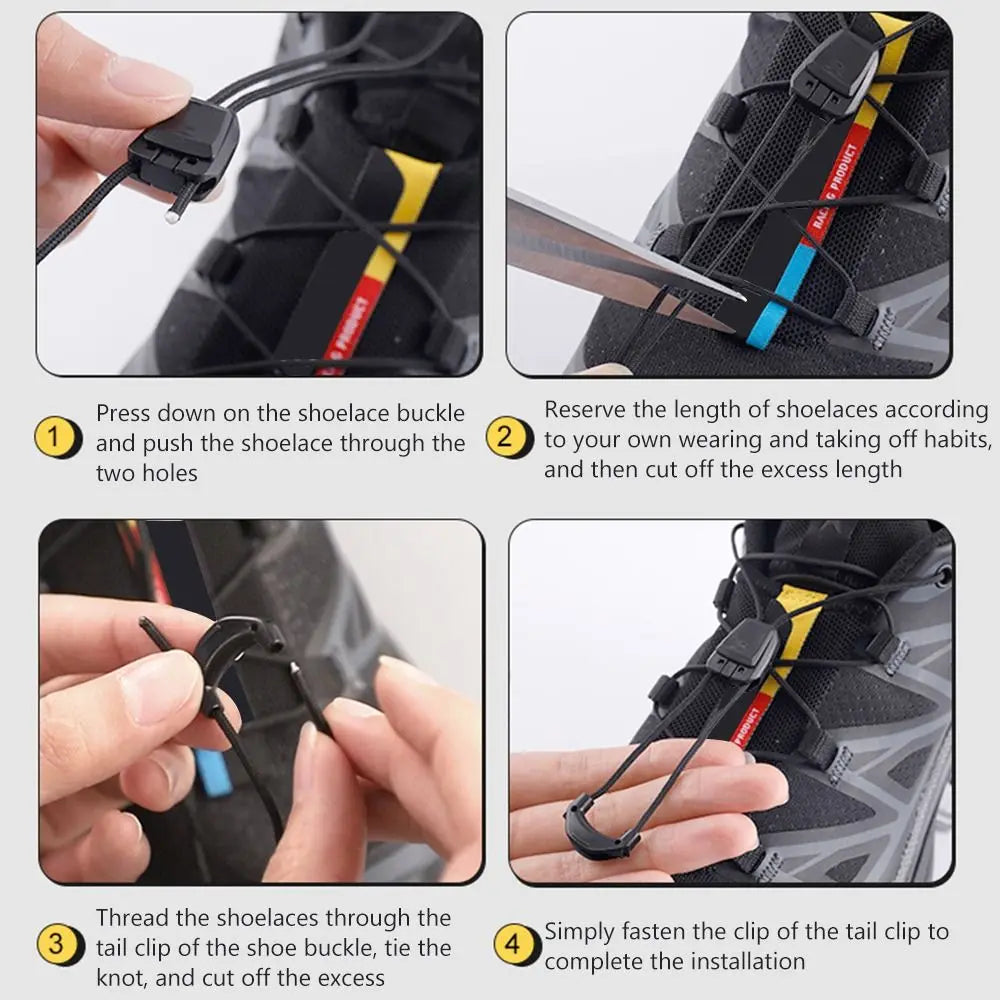 G PRODUCT

RACING PRODUCT

1 Press down on the shoelace buckle and push the shoelace through the two holes

2 Reserve the length of shoelaces according to your own wearing and taking off habits, and then cut off the excess length

PRODUCT

3 Thread the shoelaces through the tail clip of the shoe buckle, tie the knot, and cut off the excess

4 Simply fasten the clip of the tail clip to complete the installation