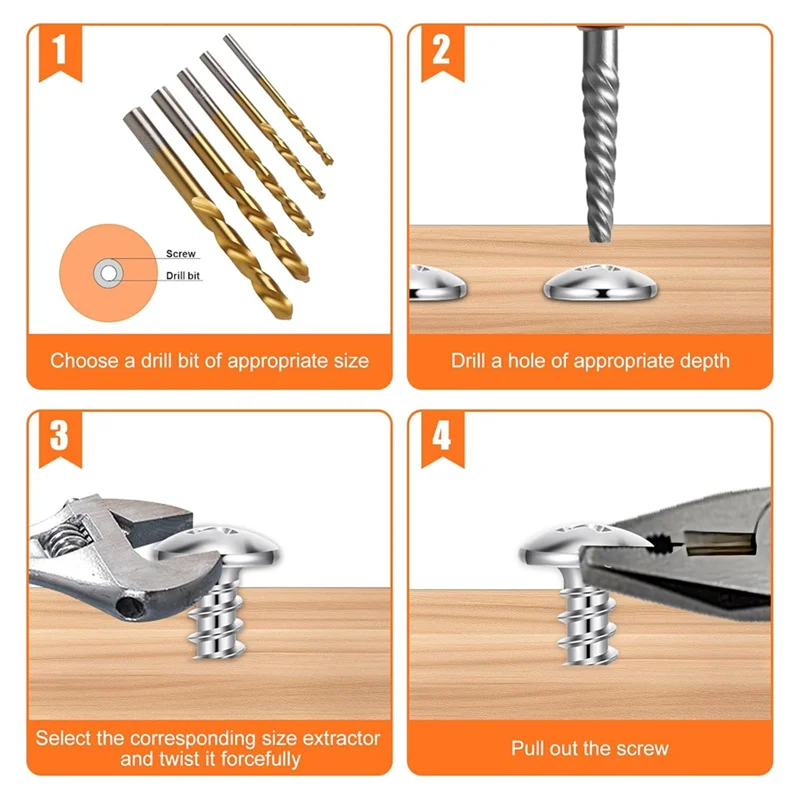 1

Screw

Drill bit

Choose a drill bit of appropriate size

2

Drill a hole of appropriate depth

3

Select the corresponding size extractor and twist it forcefully

4

Pull out the screw