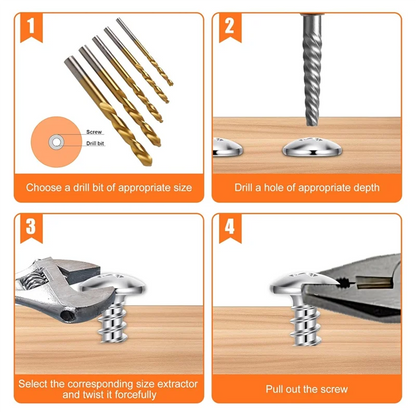 1

Screw

Drill bit

Choose a drill bit of appropriate size

2

Drill a hole of appropriate depth

3

Select the corresponding size extractor and twist it forcefully

4

Pull out the screw