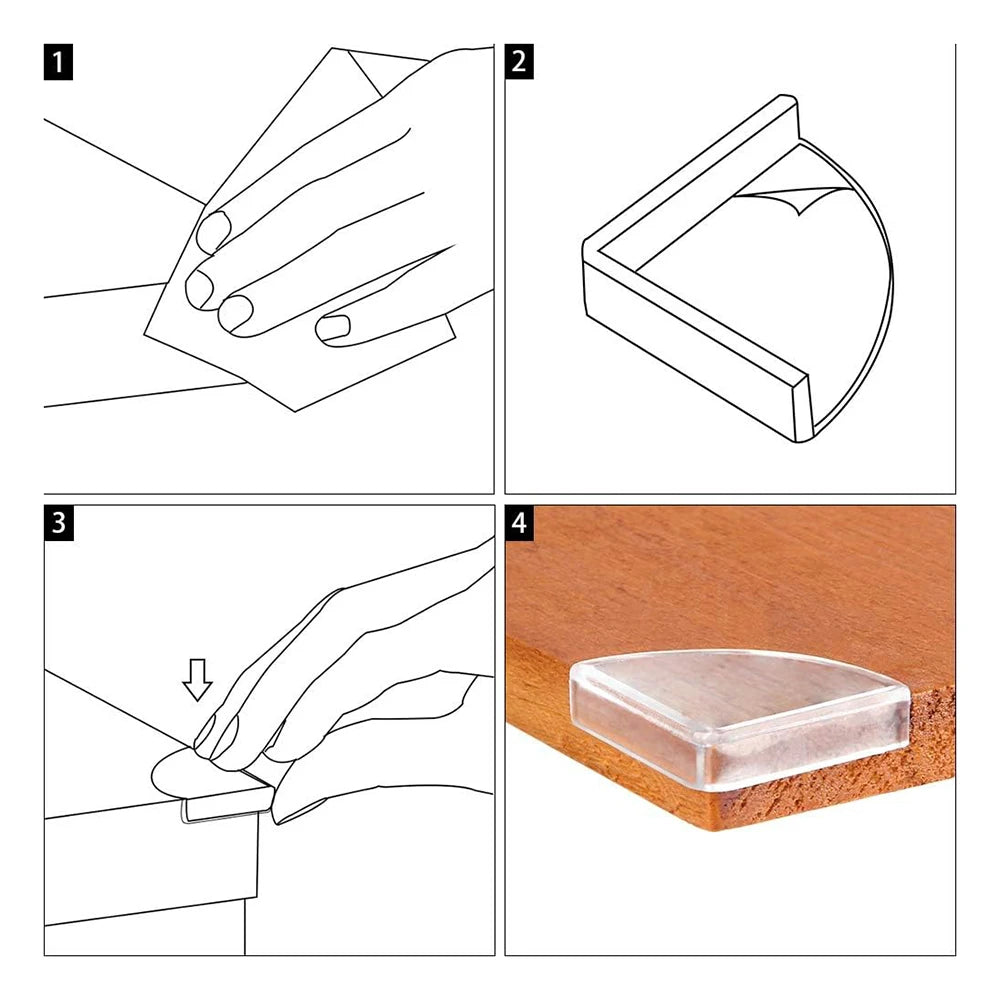 1

2

3

4