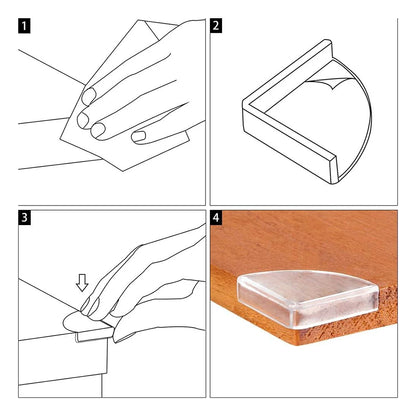 1

2

3

4