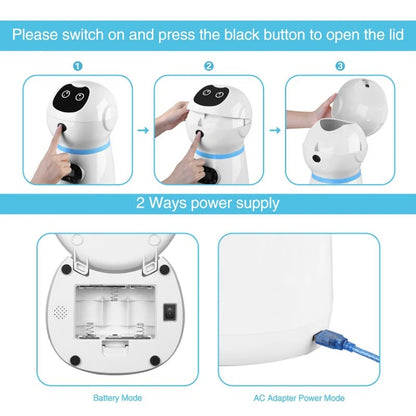 Please switch on and press the black button to open the lid

1

2

3

2 Ways power supply

Battery Mode

AC Adapter Power Mode