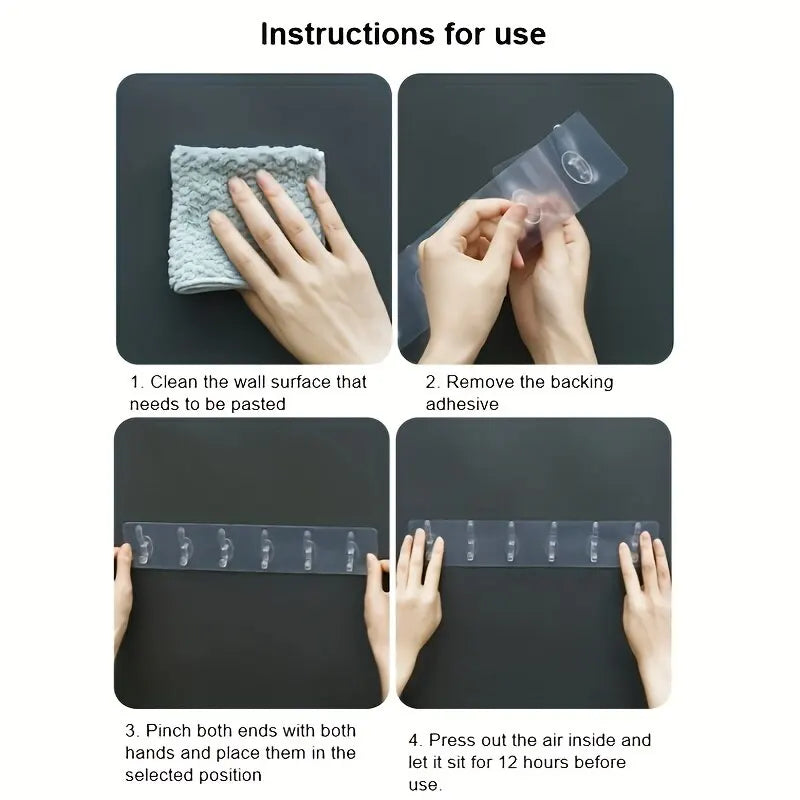 Instructions for use

1. Clean the wall surface that needs to be pasted

2. Remove the backing adhesive

3. Pinch both ends with both hands and place them in the selected position

4. Press out the air inside and let it sit for 12 hours before use.