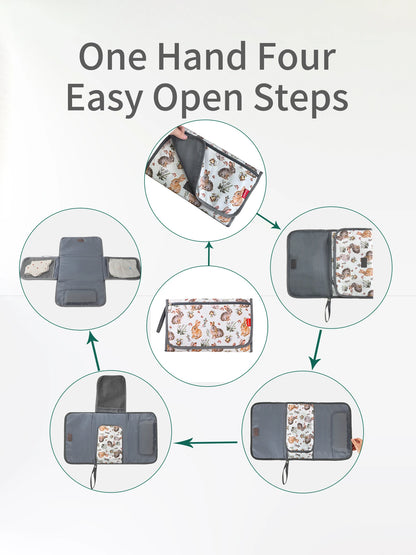 One Hand Four Easy Open Steps