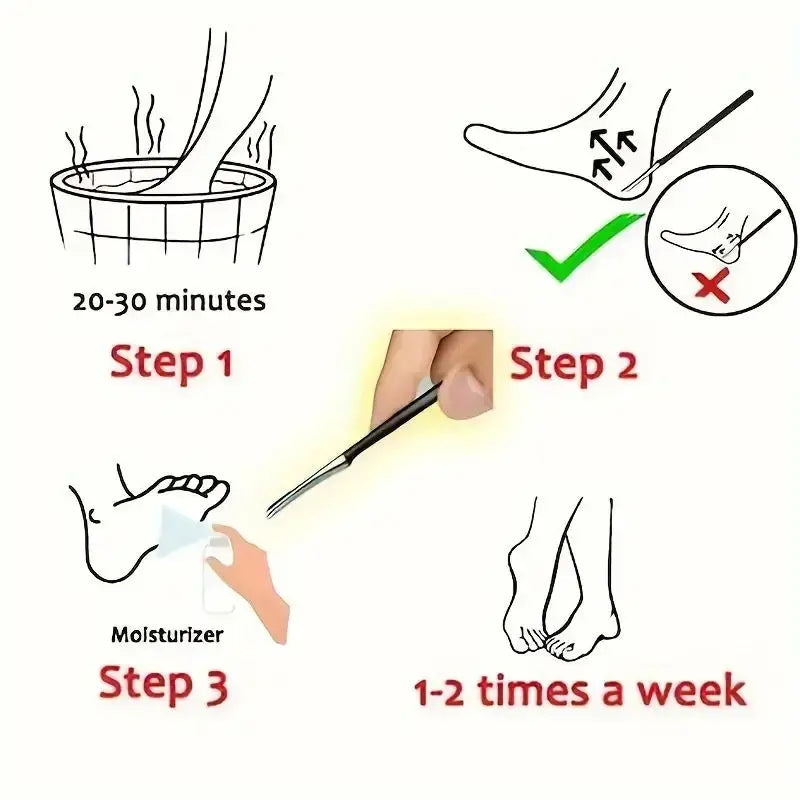 20-30 minutes

Step 1

Step 2

Moisturizer

Step 3

1-2 times a week