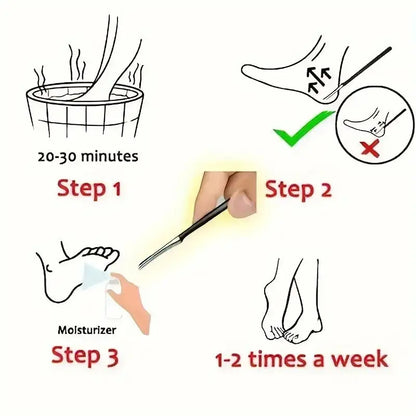 20-30 minutes

Step 1

Step 2

Moisturizer

Step 3

1-2 times a week