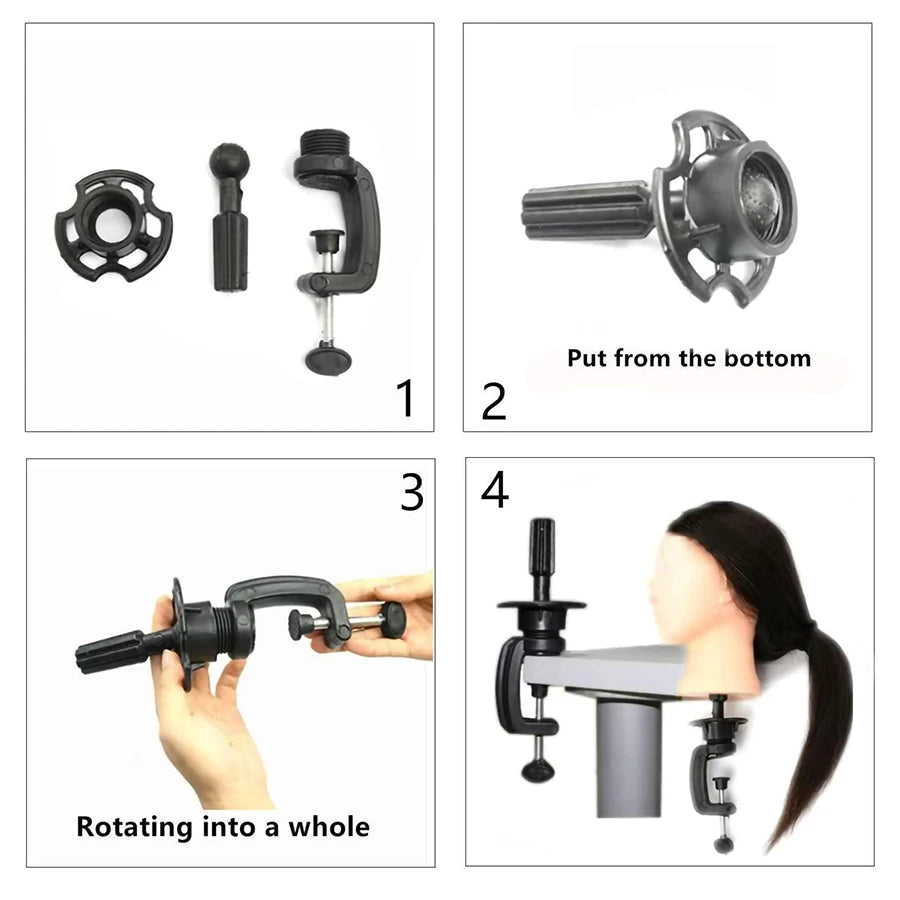 1

Put from the bottom

2

3

Rotating into a whole

4