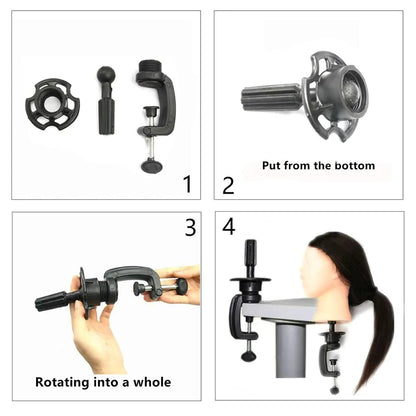 1

2

Put from the bottom

3

Rotating into a whole

4