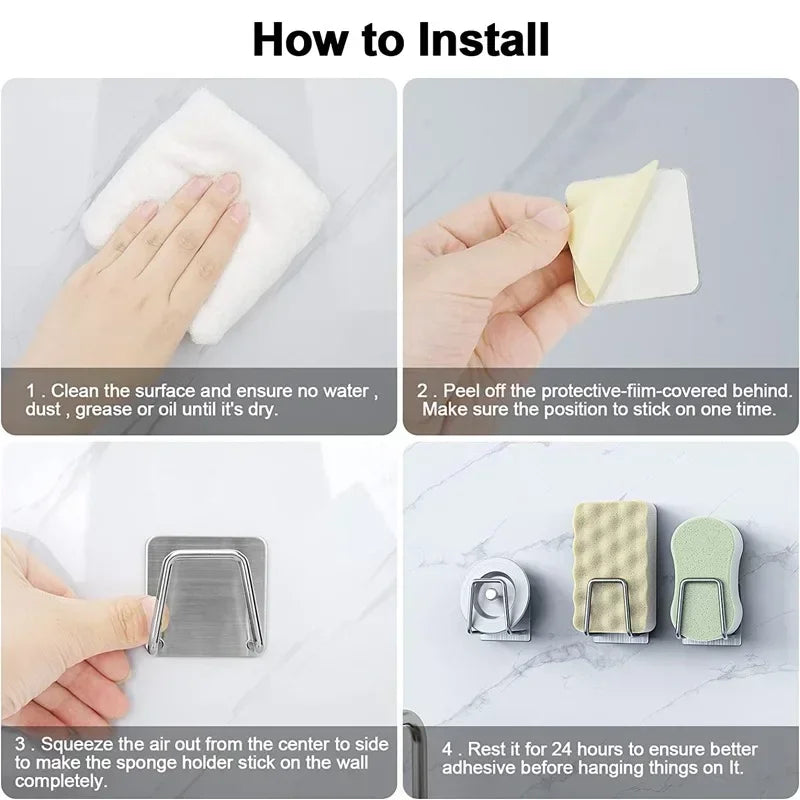 How to Install

1 . Clean the surface and ensure no water , dust , grease or oil until it's dry.

2 . Peel off the protective-fiim-covered behind. Make sure the position to stick on one time.

3 . Squeeze the air out from the center to side to make the sponge holder stick on the wall completely.

4 . Rest it for 24 hours to ensure better adhesive before hanging things on It.