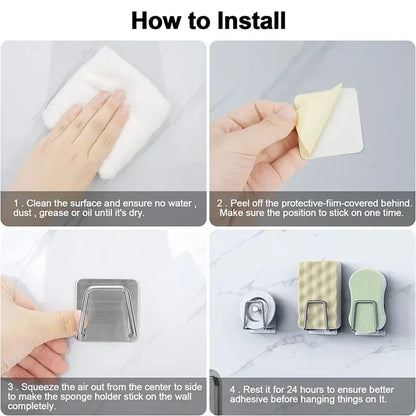 How to Install

1 . Clean the surface and ensure no water , dust , grease or oil until it's dry.

2 . Peel off the protective-fiim-covered behind. Make sure the position to stick on one time.

3 . Squeeze the air out from the center to side to make the sponge holder stick on the wall completely.

4 . Rest it for 24 hours to ensure better adhesive before hanging things on It.