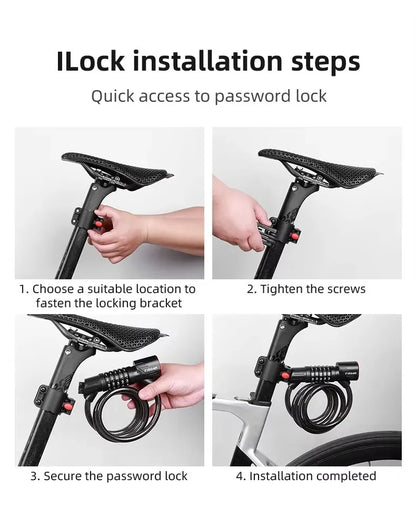 ILock installation steps

Quick access to password lock

1. Choose a suitable location to fasten the locking bracket

2. Tighten the screws

3. Secure the password lock

4. Installation completed