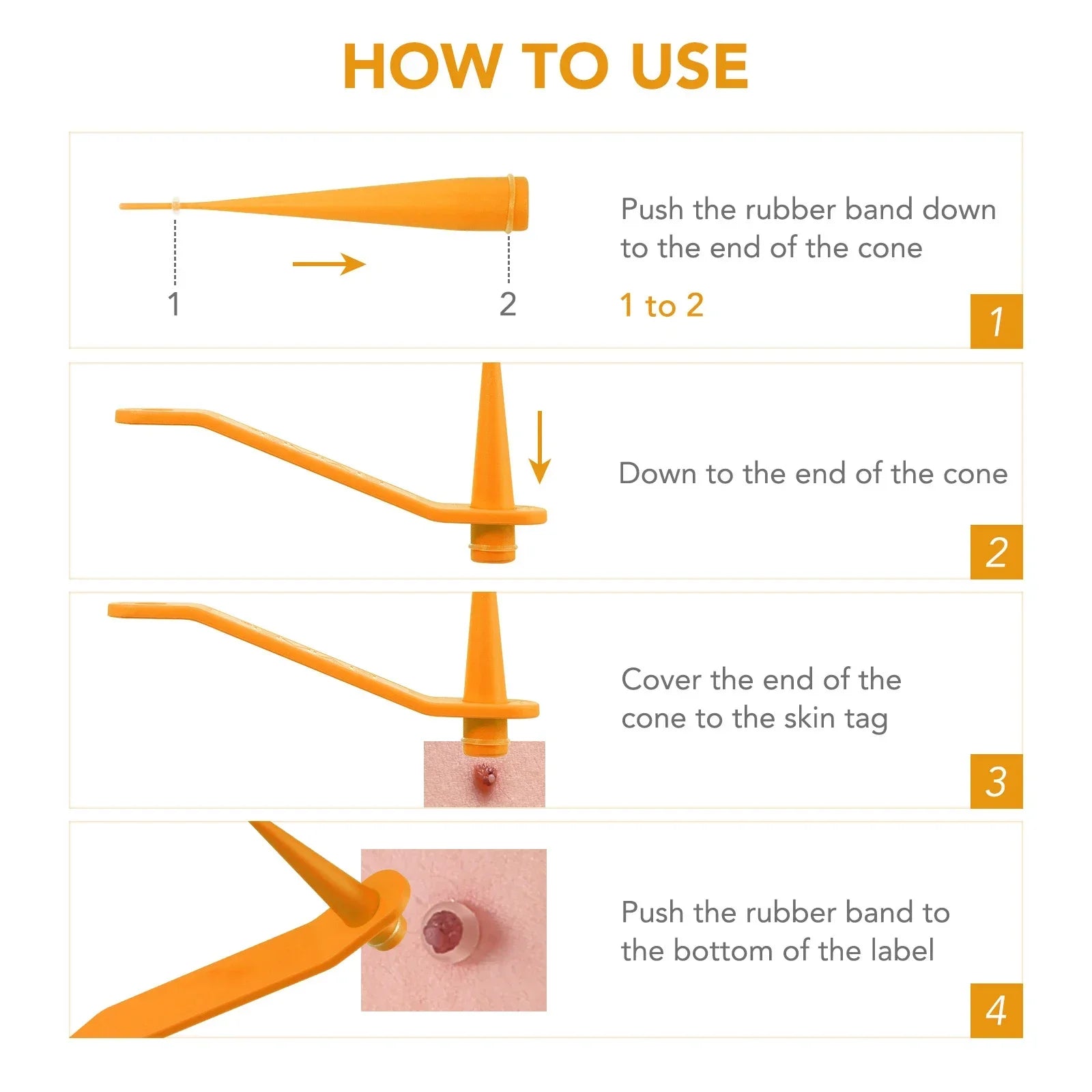 HOW TO USE

1

2

Push the rubber band down to the end of the cone

1 to 2

1

Down to the end of the cone

2

Cover the end of the cone to the skin tag

3

Push the rubber band to the bottom of the label

4