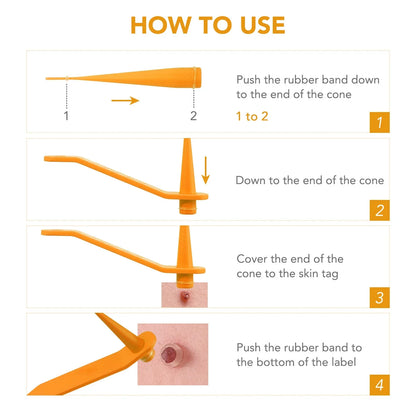 HOW TO USE

1 2

Push the rubber band down to the end of the cone

1 to 2

1

Down to the end of the cone

2

Cover the end of the cone to the skin tag

3

Push the rubber band to the bottom of the label

4