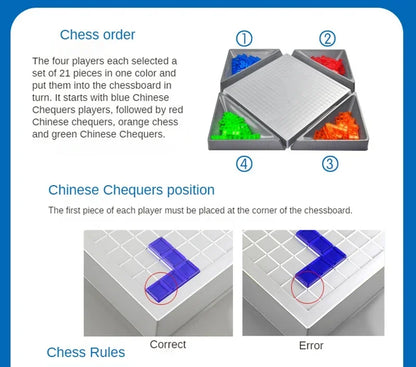 Chess order

The four players each selected a set of 21 pieces in one color and put them into the chessboard in turn. It starts with blue Chinese Chequers players, followed by red Chinese chequers, orange chess and green Chinese Chequers.

①
②
④
③

Chinese Chequers position

The first piece of each player must be placed at the corner of the chessboard.

Correct
Error

Chess Rules