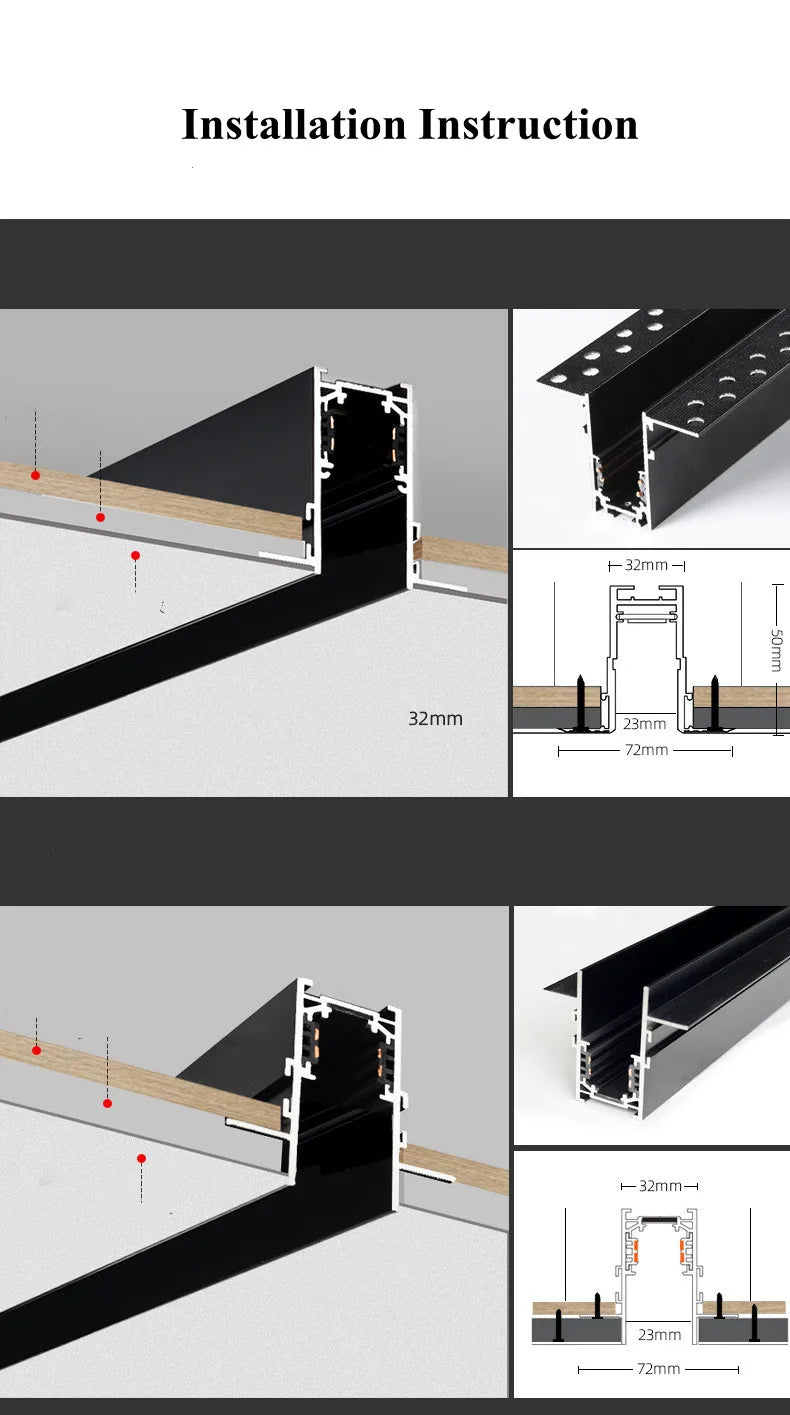 Installation Instruction

32mm

32mm

50mm

23mm

72mm

32mm

23mm

72mm