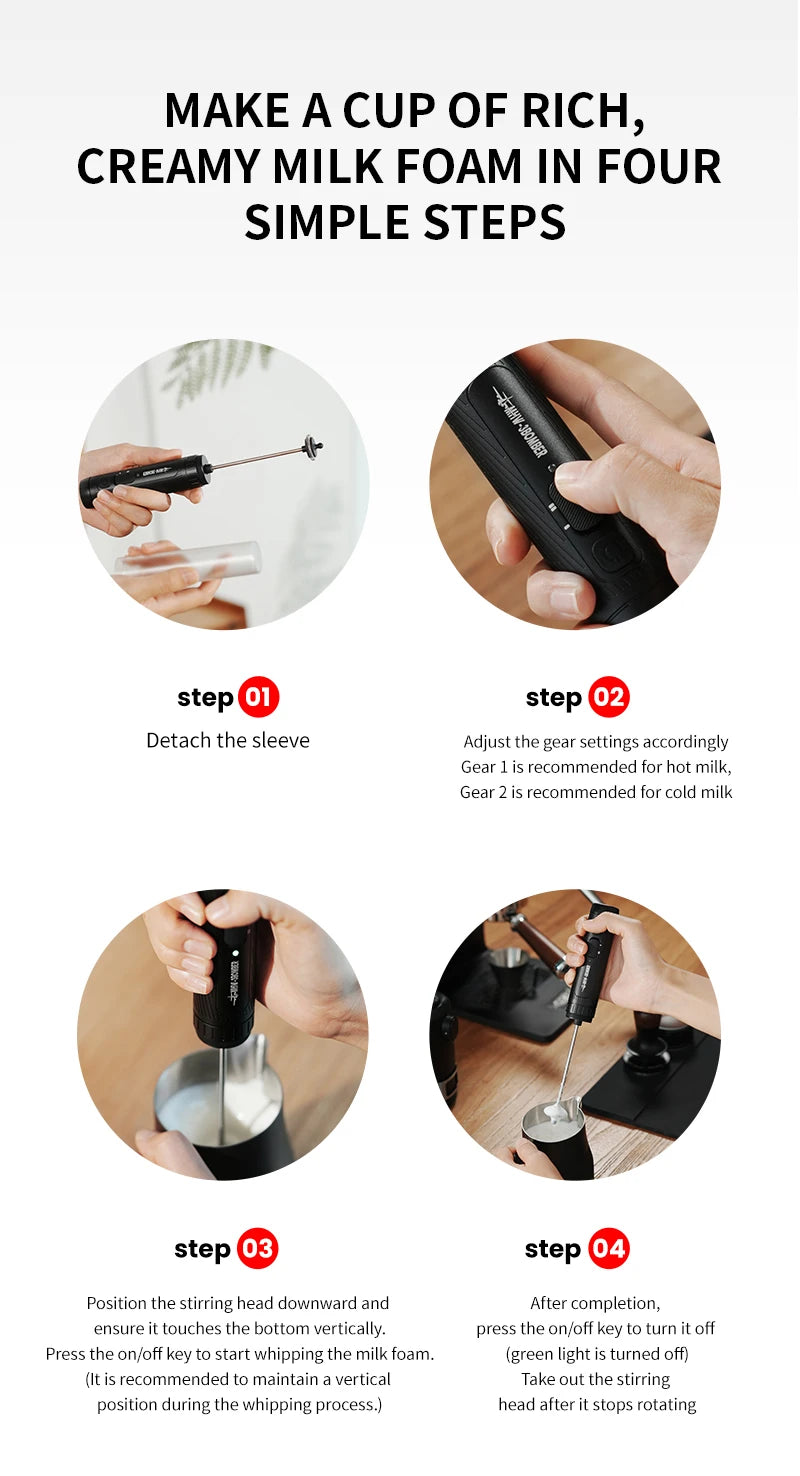 MAKE A CUP OF RICH, CREAMY MILK FOAM IN FOUR SIMPLE STEPS

MHW-3BOMBER

step 01
Detach the sleeve

step 02
Adjust the gear settings accordingly
Gear 1 is recommended for hot milk,
Gear 2 is recommended for cold milk

step 03
Position the stirring head downward and ensure it touches the bottom vertically.
Press the on/off key to start whipping the milk foam.
(It is recommended to maintain a vertical position during the whipping process.)

step 04
After completion,
press the on/off key to turn it off
(green light is turned off)
Take out the stirring head after it stops rotating