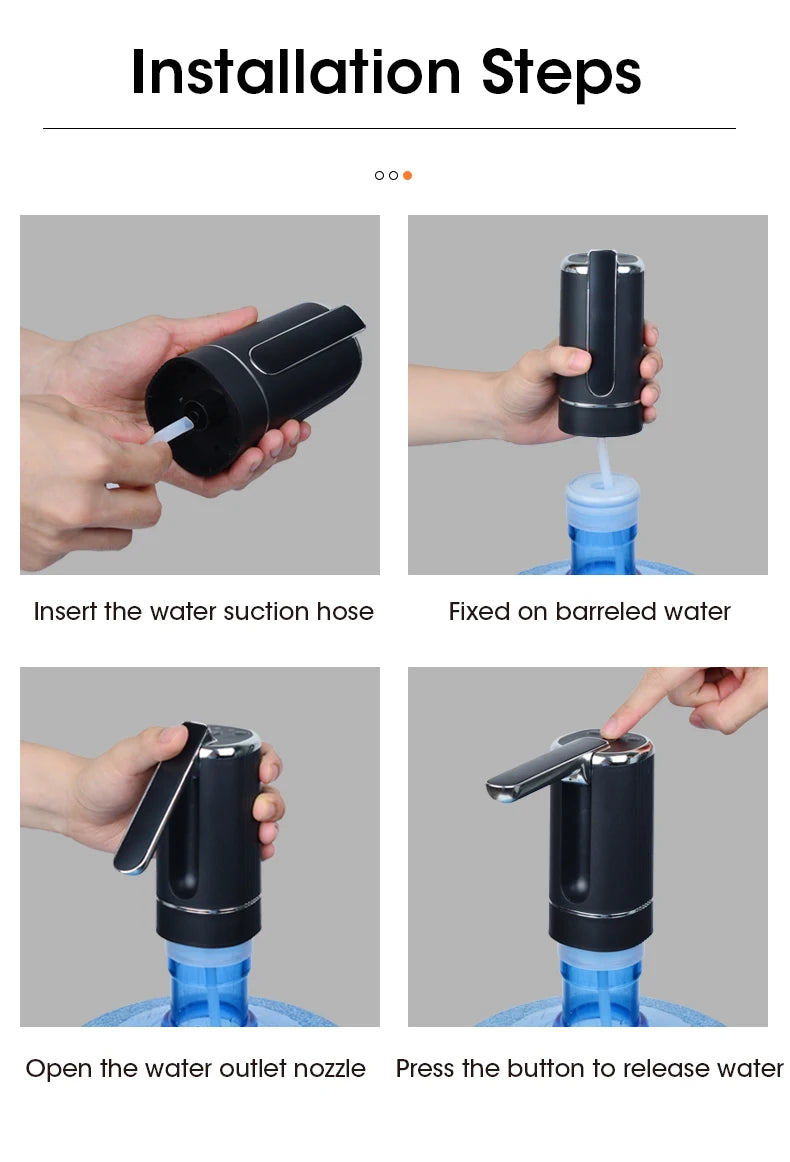 Installation Steps

Insert the water suction hose

Fixed on barreled water

Open the water outlet nozzle

Press the button to release water