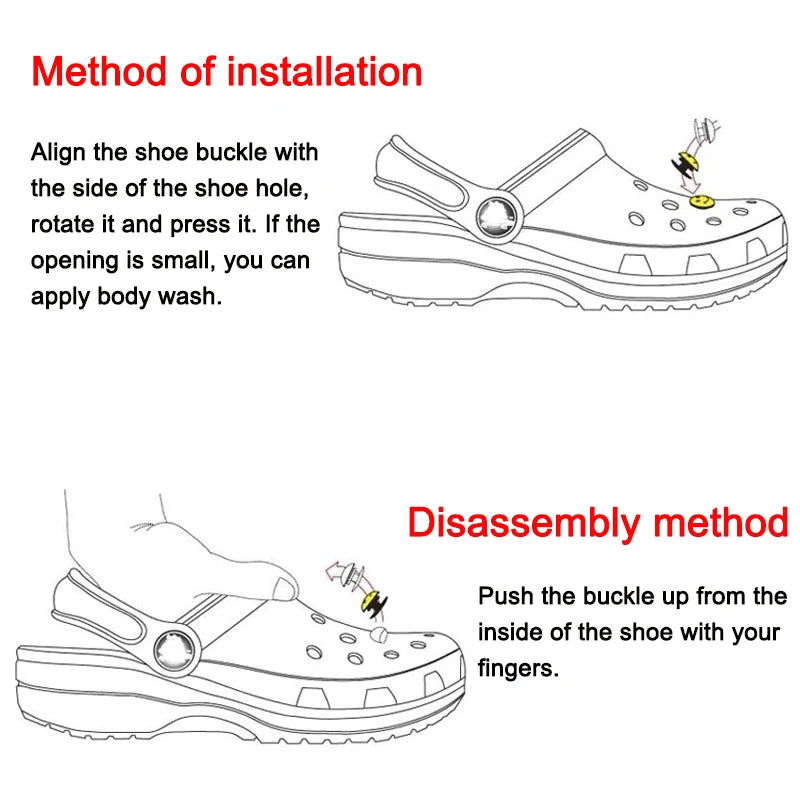 Method of installation

Align the shoe buckle with the side of the shoe hole, rotate it and press it. If the opening is small, you can apply body wash.

Disassembly method

Push the buckle up from the inside of the shoe with your fingers.